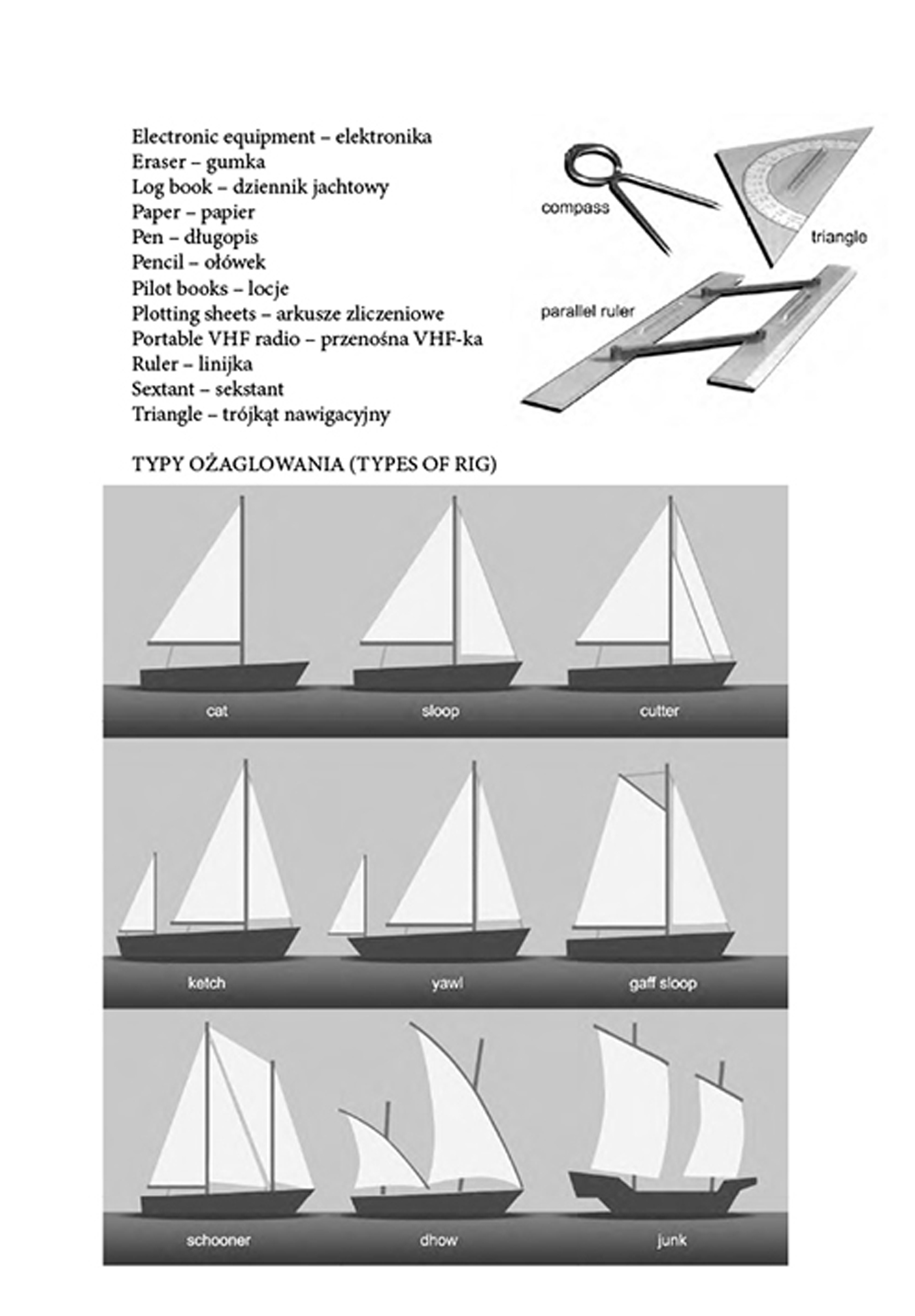 Electronic equipment – elektronika
Eraser – gumka
Log book – dziennik jachtowy
Paper – papier
Pen – długopis
Pencil – ołówek
Pilot books – locje
Plotting sheets – arkusze zliczeniowe
Portable VHF radio – przenośna VHF-ka
Ruler – linijka
Sextant – sekstant
Triangle – trójkąt nawigacyjny

compass
triangle
parallel ruler

TYPY OŻAGLOWANIA (TYPES OF RIG)

cat
sloop
cutter
ketch
yawl
gaff sloop
schooner
dhow
junk