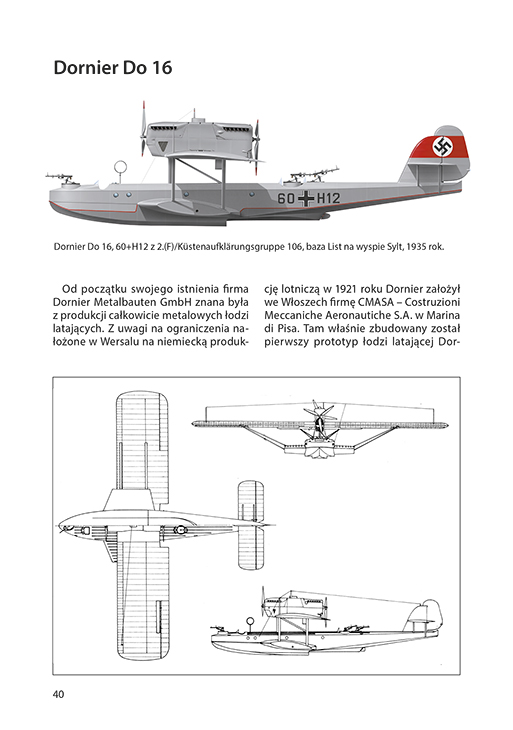 Dornier Do 16

60+H12

Dornier Do 16, 60+H12 z 2.(F)/Küstenaufklärungsgruppe 106, baza List na wyspie Sylt, 1935 rok.

Od początku swojego istnienia firma Dornier Metalbauten GmbH znana była z produkcji całkowicie metalowych łodzi latających. Z uwagi na ograniczenia nałożone w Wersalu na niemiecką produkcję lotniczą w 1921 roku Dornier założył we Włoszech firmę CMASA – Costruzioni Meccaniche Aeronautiche S.A. w Marina di Pisa. Tam właśnie zbudowany został pierwszy prototyp łodzi latającej Dor-

40