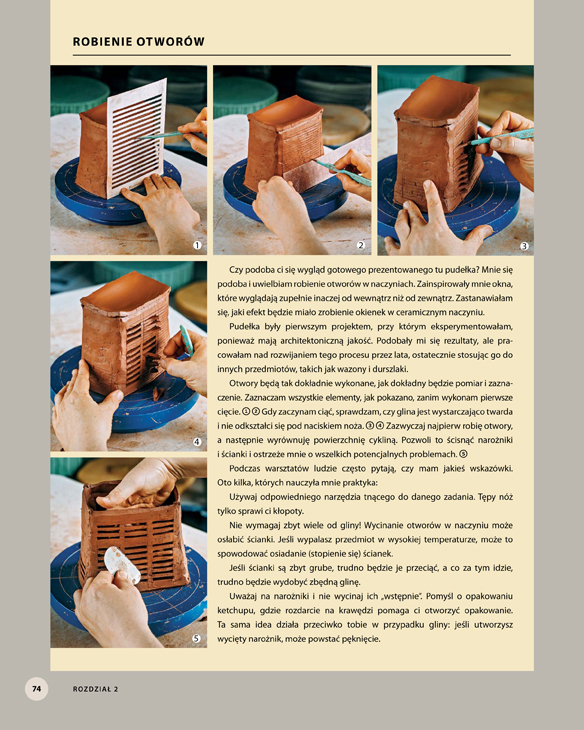 ROBIENIE OTWORÓW

1

2

3

4

5

Czy podoba ci się wygląd gotowego prezentowanego tu pudełka? Mnie się podoba i uwielbiam robienie otworów w naczyniach. Zainspirowały mnie okna, które wyglądają zupełnie inaczej od wewnątrz niż od zewnątrz. Zastanawiałam się, jaki efekt będzie miało zrobienie okienek w ceramicznym naczyniu.

Pudełka były pierwszym projektem, przy którym eksperymentowałam, ponieważ mają architektoniczną jakość. Podobały mi się rezultaty, ale pracowałam nad rozwijaniem tego procesu przez lata, ostatecznie stosując go do innych przedmiotów, takich jak wazony i durszlaki.

Otwory będą tak dokładnie wykonane, jak dokładny będzie pomiar i zaznaczenie. Zaznaczam wszystkie elementy, jak pokazano, zanim wykonam pierwsze cięcie. ① ② Gdy zaczynam ciąć, sprawdzam, czy glina jest wystarczająco twarda i nie odkształci się pod naciskiem noża. ③ ④ Zazwyczaj najpierw robię otwory, a następnie wyrównuję powierzchnię cykliną. Pozwoli to ścisnąć narożniki i ścianki i ostrzeże mnie o wszelkich potencjalnych problemach. ⑤

Podczas warsztatów ludzie często pytają, czy mam jakieś wskazówki. Oto kilka, których nauczyła mnie praktyka:

Używaj odpowiedniego narzędzia tnącego do danego zadania. Tępy nóż tylko sprawi ci kłopoty.

Nie wymagaj zbyt wiele od gliny! Wycinanie otworów w naczyniu może osłabić ścianki. Jeśli wypalasz przedmiot w wysokiej temperaturze, może to spowodować osiadanie (stopienie się) ścianek.

Jeśli ścianki są zbyt grube, trudno będzie je przeciąć, a co za tym idzie, trudno będzie wydobyć zbędną glinę.

Uważaj na narożniki i nie wycinaj ich „wstępnie". Pomyśl o opakowaniu ketchupu, gdzie rozdarcie na krawędzi pomaga ci otworzyć opakowanie. Ta sama idea działa przeciwko tobie w przypadku gliny: jeśli utworzysz wycięty narożnik, może powstać pęknięcie.

74 ROZDZIAŁ 2