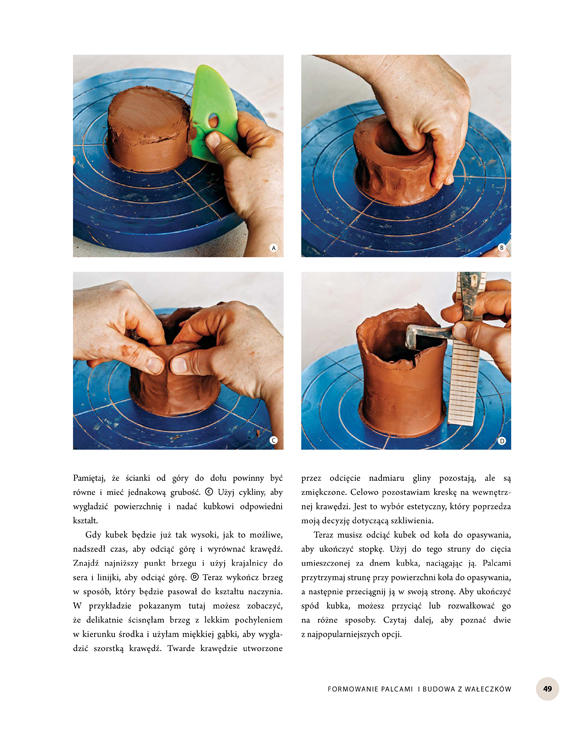 A

B

C

D

Pamiętaj, że ścianki od góry do dołu powinny być równe i mieć jednakową grubość. Ⓒ Użyj cykliny, aby wygładzić powierzchnię i nadać kubkowi odpowiedni kształt.

Gdy kubek będzie już tak wysoki, jak to możliwe, nadszedł czas, aby odciąć górę i wyrównać krawędź. Znajdź najniższy punkt brzegu i użyj krajalnicy do sera i linijki, aby odciąć górę. Ⓓ Teraz wykończ brzeg w sposób, który będzie pasował do kształtu naczynia. W przykładzie pokazanym tutaj możesz zobaczyć, że delikatnie ścisnęłam brzeg z lekkim pochyleniem w kierunku środka i użyłam miękkiej gąbki, aby wygładzić szorstką krawędź. Twarde krawędzie utworzone przez odcięcie nadmiaru gliny pozostają, ale są zmiękczone. Celowo pozostawiam kreskę na wewnętrznej krawędzi. Jest to wybór estetyczny, który poprzedza moją decyzję dotyczącą szkliwienia.

Teraz musisz odciąć kubek od koła do opasywania, aby ukończyć stopkę. Użyj do tego struny do cięcia umieszczonej za dnem kubka, naciągając ją. Palcami przytrzymaj strunę przy powierzchni koła do opasywania, a następnie przeciągnij ją w swoją stronę. Aby ukończyć spód kubka, możesz przyciąć lub rozwałkować go na różne sposoby. Czytaj dalej, aby poznać dwie z najpopularniejszych opcji.

FORMOWANIE PALCAMI I BUDOWA Z WAŁECZKÓW 49